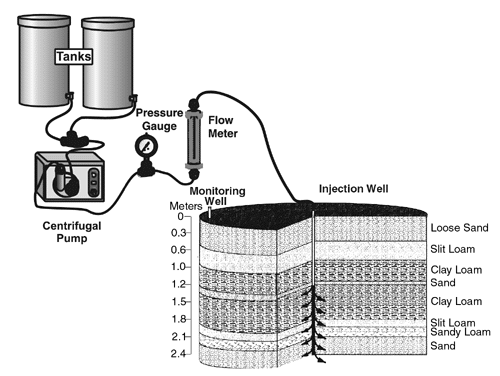 Tanks

Pressure Gauge

Flow Meter

Centrifugal Pump

Monitoring Well

Injection Well

Meters
0
0.3
0.6
1.0
1.2
1.5
1.8
2.1
2.4

Loose Sand
Slit Loam
Clay Loam
Sand
Clay Loam
Slit Loam
Sandy Loam
Sand