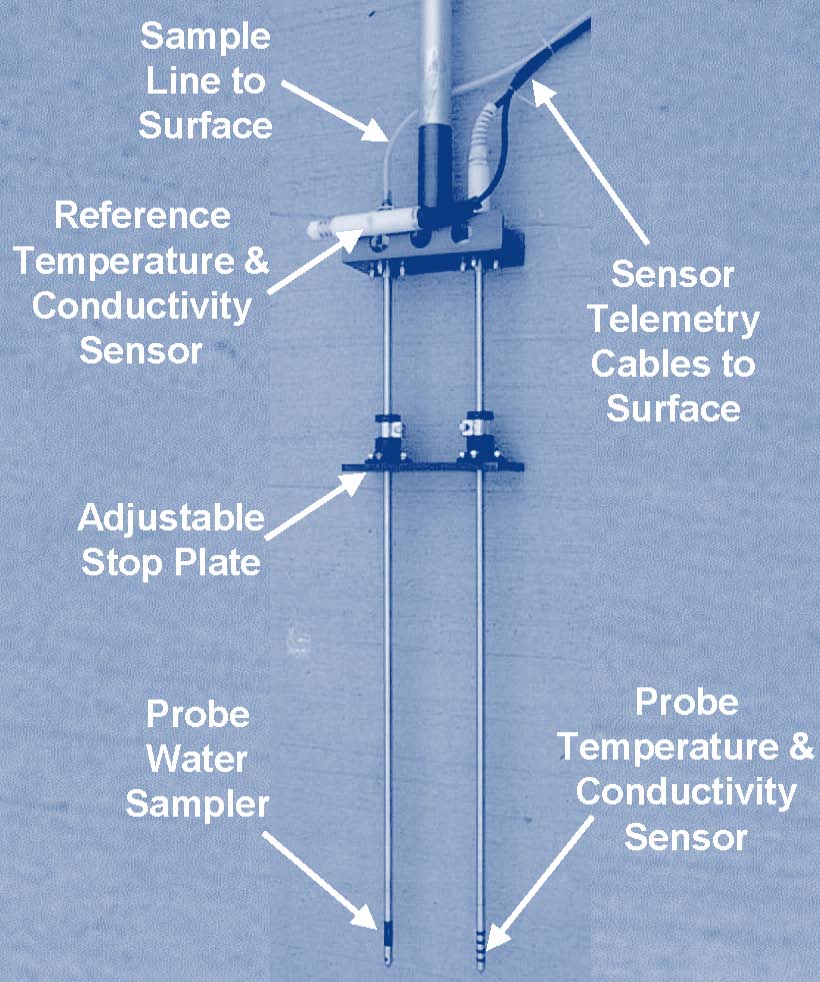 Sample Line to Surface

Reference Temperature & Conductivity Sensor

Sensor Telemetry Cables to Surface

Adjustable Stop Plate

Probe Water Sampler

Probe Temperature & Conductivity Sensor