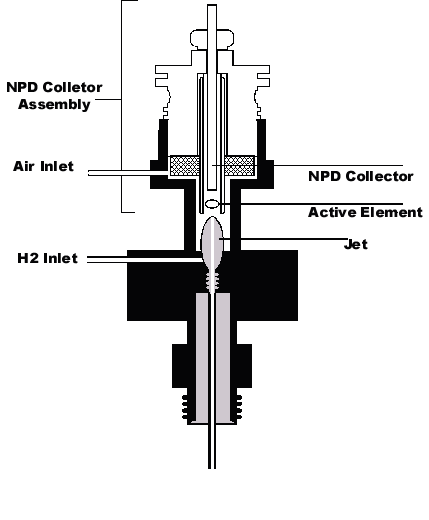 NPD Colletor Assembly

Air Inlet

NPD Collector

Active Element

Jet

H2 Inlet